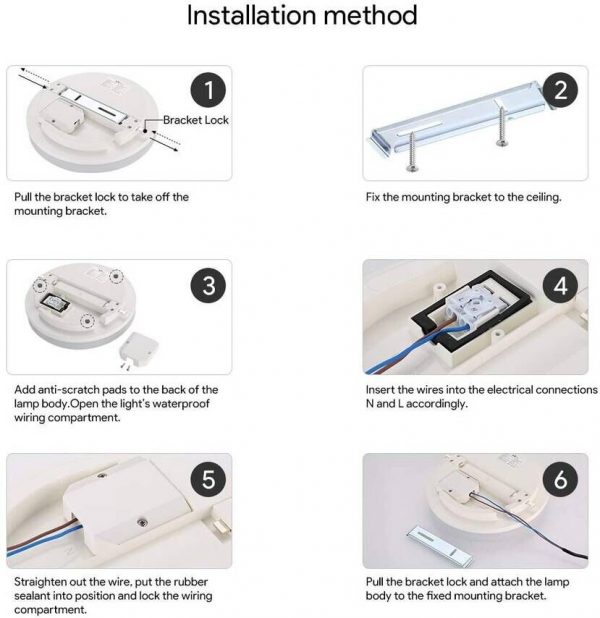 Installation method

1

Bracket Lock

Pull the bracket lock to take off the mounting bracket.

2

Fix the mounting bracket to the ceiling.

3

Add anti-scratch pads to the back of the lamp body.Open the light's waterproof wiring compartment.

4

Insert the wires into the electrical connections N and L accordingly.

5

Straighten out the wire, put the rubber sealant into position and lock the wiring compartment.

6

Pull the bracket lock and attach the lamp body to the fixed mounting bracket.